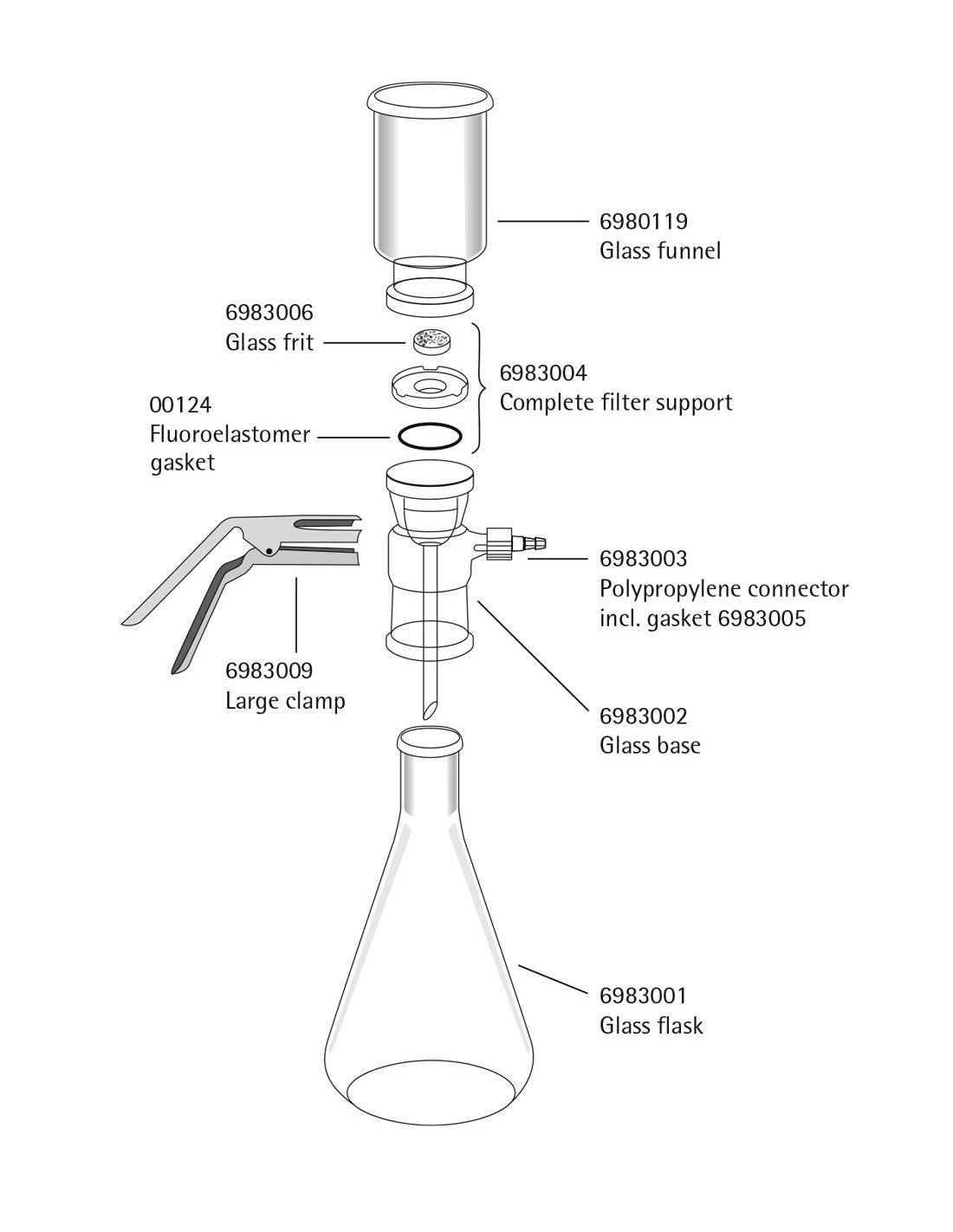 6980119
Glass funnel

6983006
Glass frit

6983004
Complete filter support

00124
Fluoroelastomer
gasket

6983003
Polypropylene connector
incl. gasket 6983005

6983009
Large clamp

6983002
Glass base

6983001
Glass flask